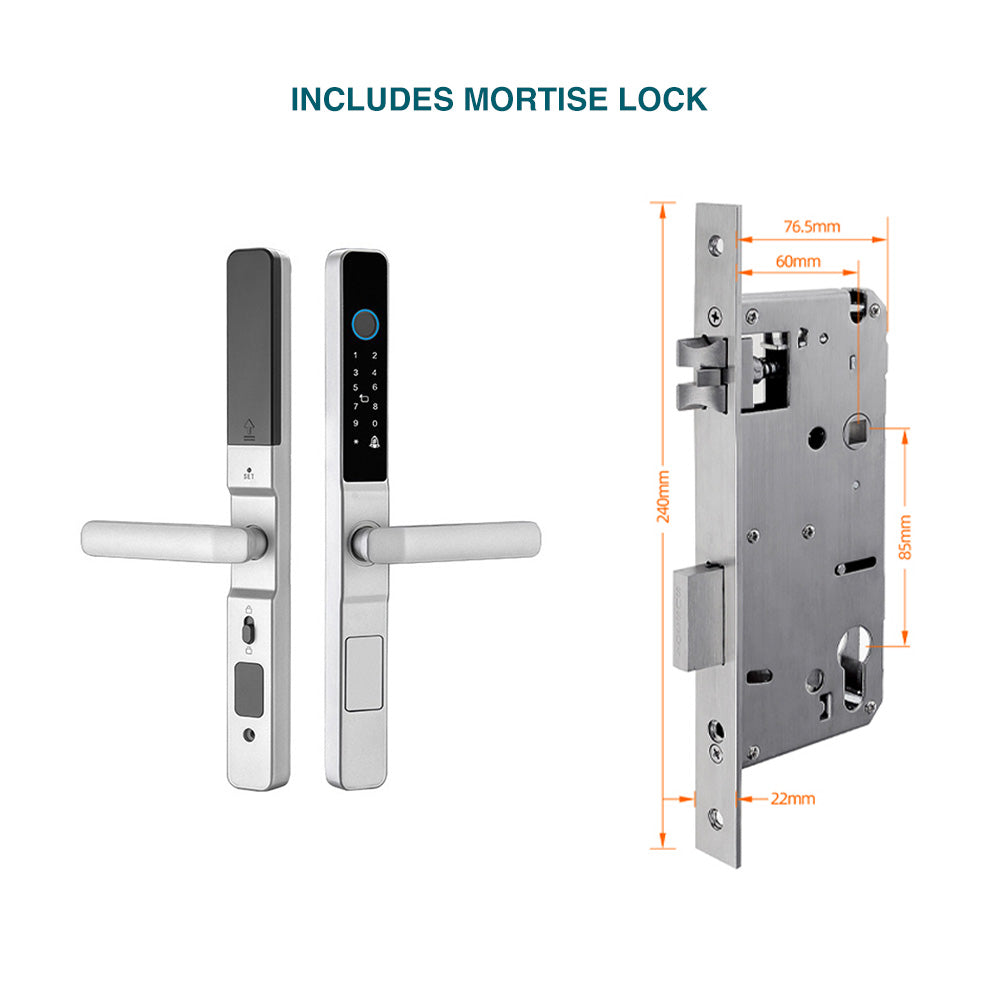 INCLUDES MORTISE LOCK

SET

1 2
3 4
5 6
7 8
9 0

76.5mm
60mm
240mm
85mm
22mm