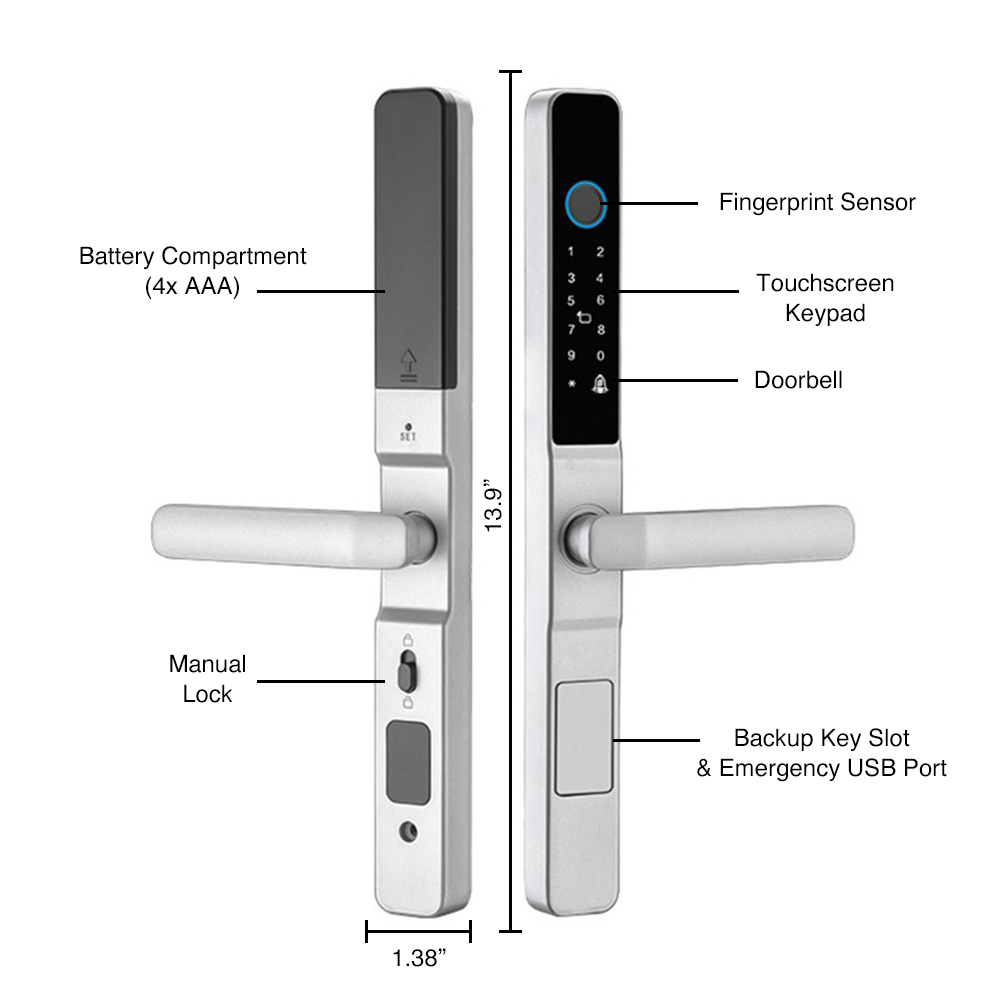 Battery Compartment
(4x AAA)

SET

Manual
Lock

1.38”

13.9”

1 2
3 4
5 6
7 8
9 0
*

Fingerprint Sensor

Touchscreen
Keypad

Doorbell

Backup Key Slot
& Emergency USB Port