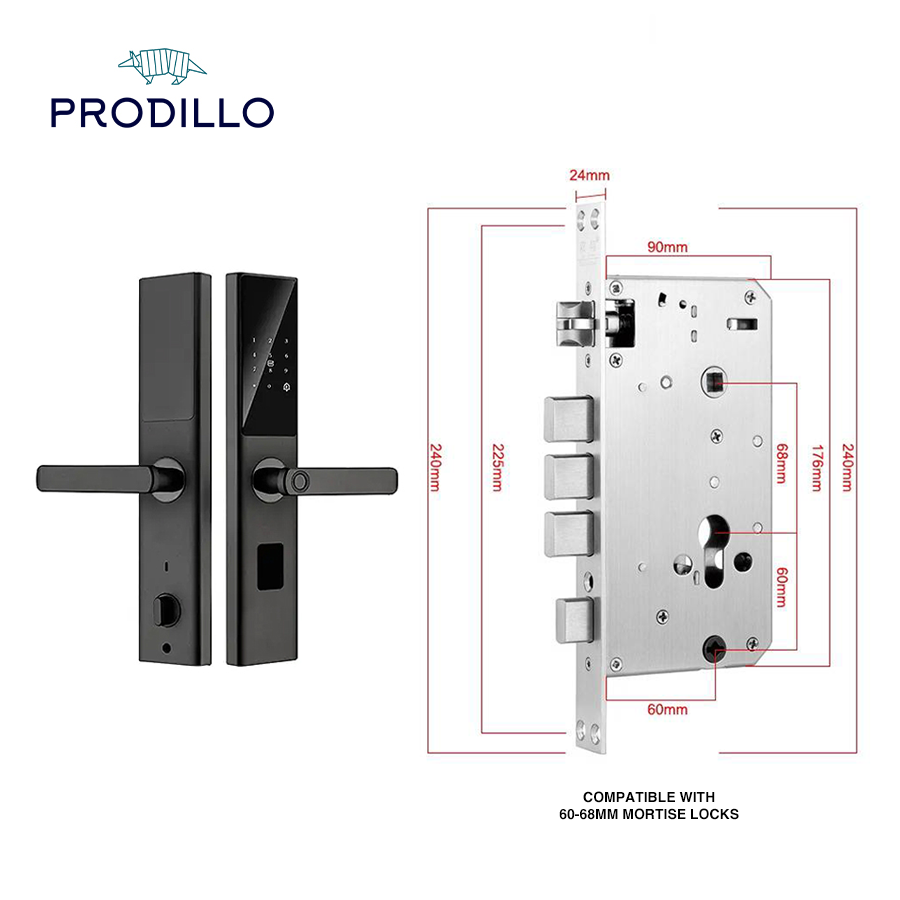 PRODILLO

24mm

90mm

240mm

225mm

68mm

176mm

240mm

60mm

60mm

COMPATIBLE WITH
60-68MM MORTISE LOCKS